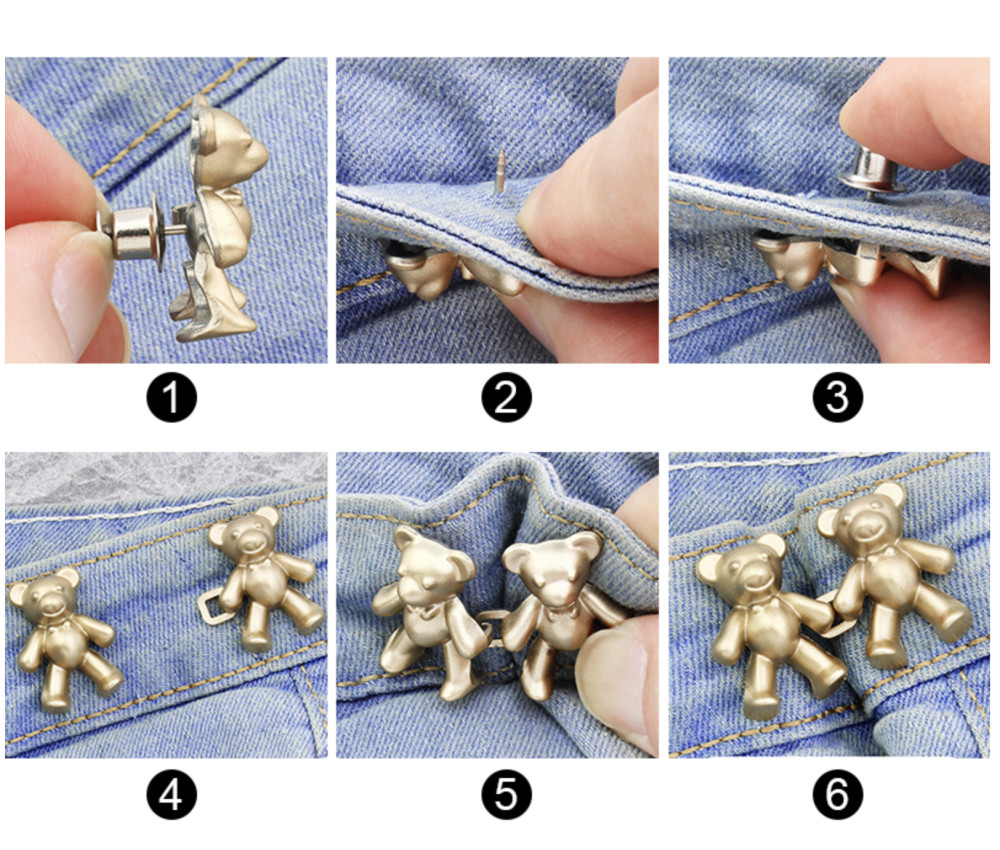 1
2
3
4
5
6